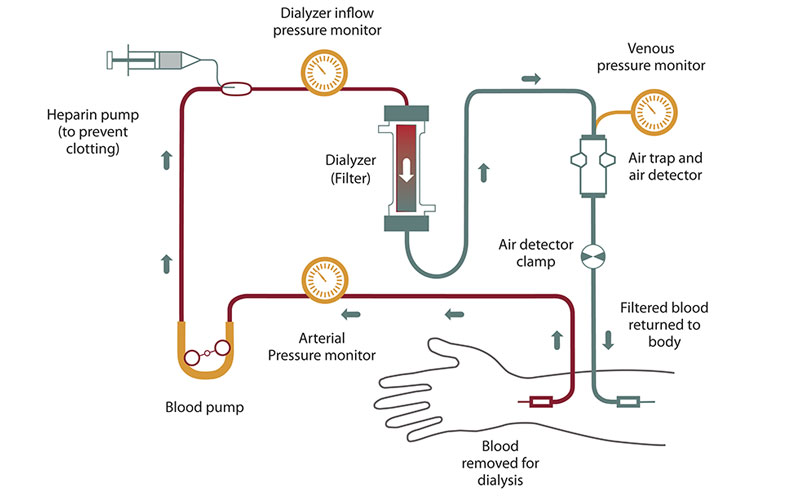 Dialyzer inflow pressure monitor

Venous pressure monitor

Heparin pump (to prevent clotting)

Dialyzer (Filter)

Air trap and air detector

Air detector clamp

Filtered blood returned to body

Arterial Pressure monitor

Blood pump

Blood removed for dialysis